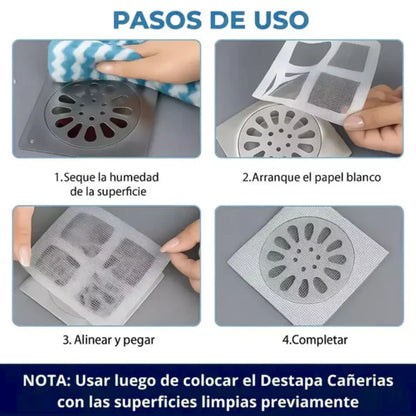 PASOS DE USO

1.Seque la humedad de la superficie

2.Arranque el papel blanco

3. Alinear y pegar

4.Completar

NOTA: Usar luego de colocar el Destapa Cañerias con las superficies limpias previamente